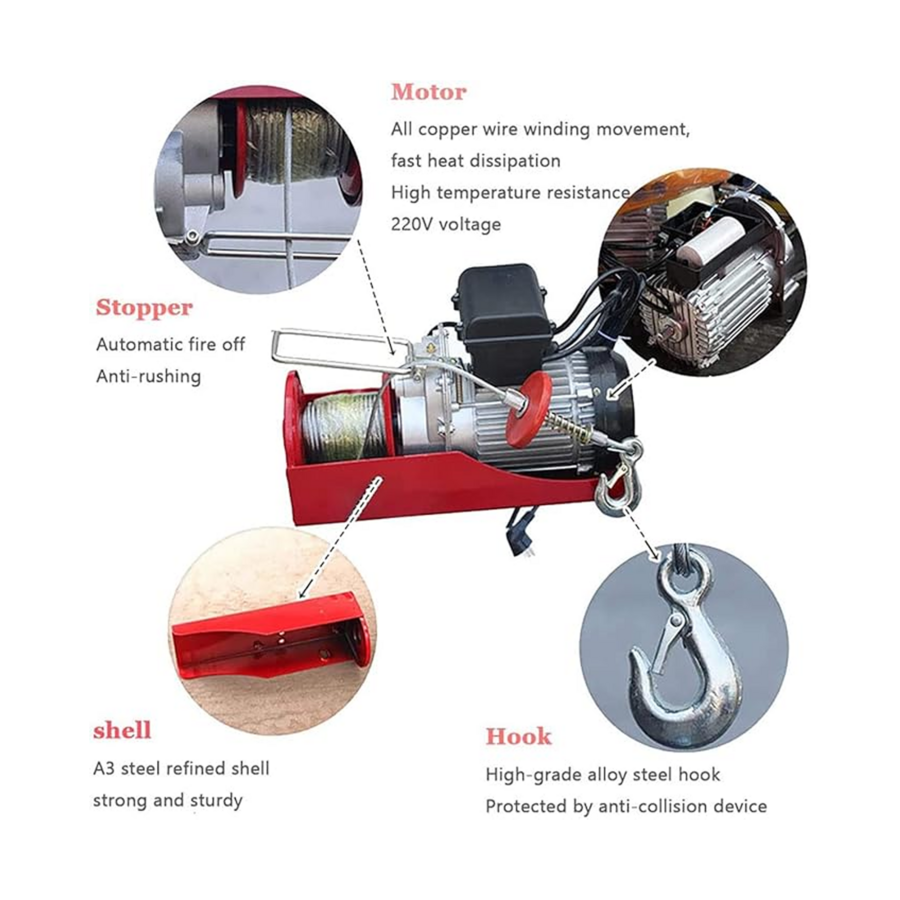 Motor
All copper wire winding movement, fast heat dissipation
High temperature resistance
220V voltage

Stopper
Automatic fire off
Anti-rushing

shell
A3 steel refined shell
strong and sturdy

Hook
High-grade alloy steel hook
Protected by anti-collision device